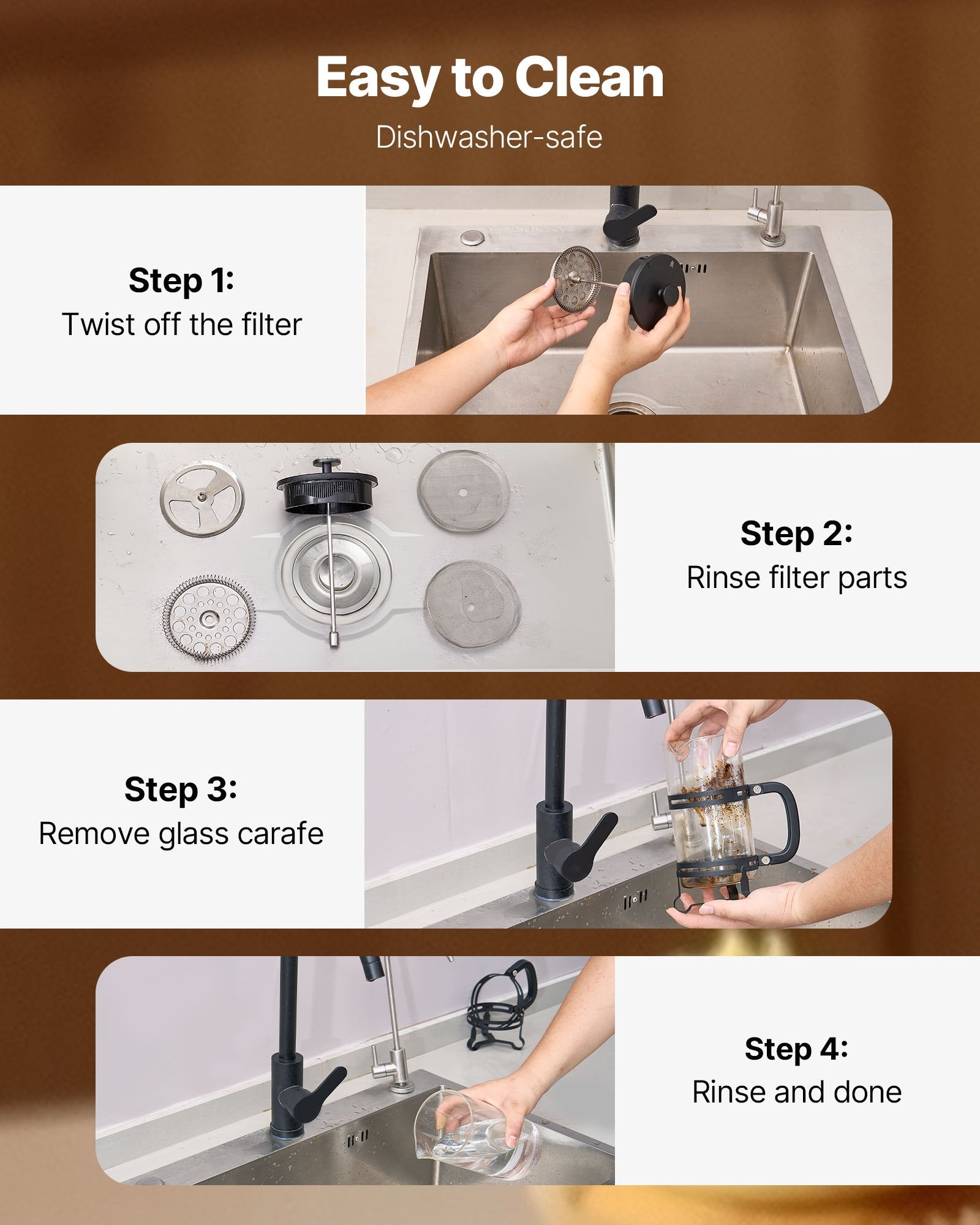 Easy to Clean

Dishwasher-safe

Step 1:
Twist off the filter

Step 2:
Rinse filter parts

Step 3:
Remove glass carafe

Step 4:
Rinse and done